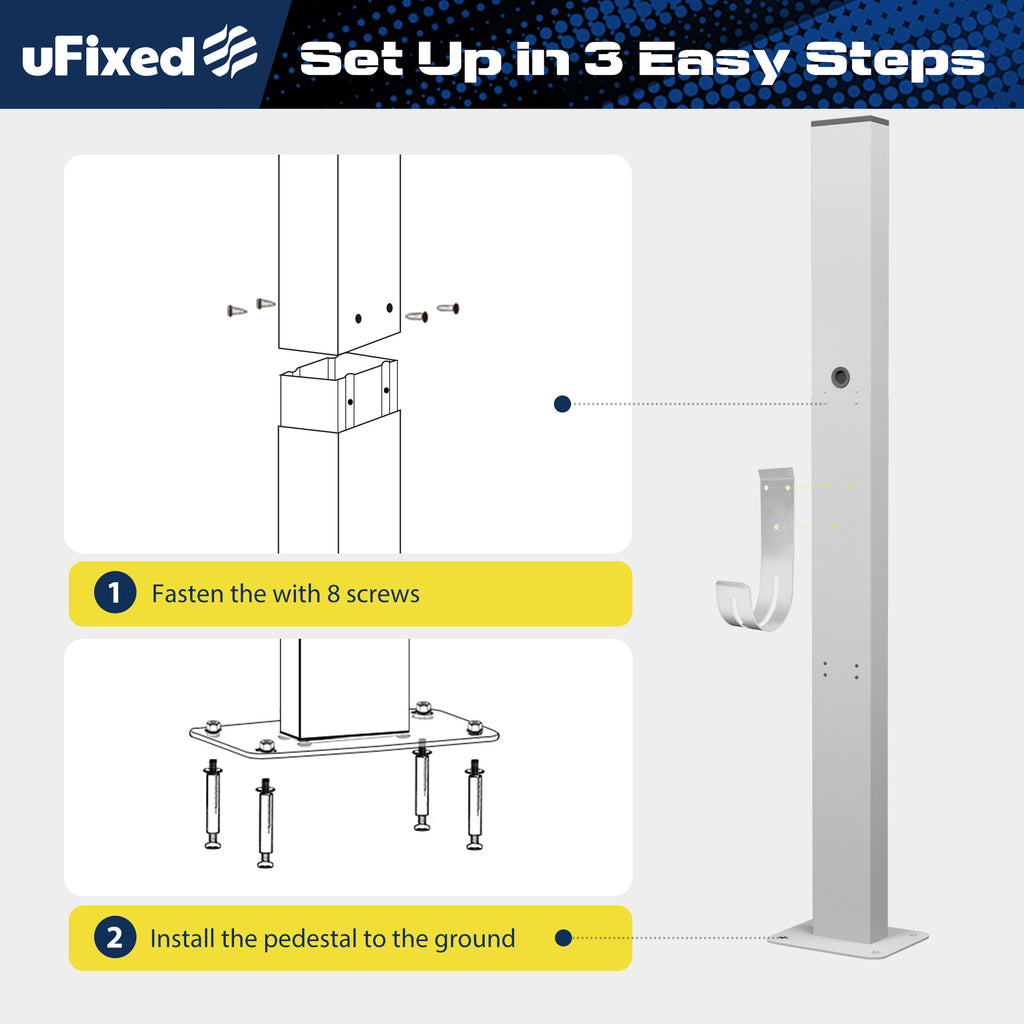 uFixed

Set Up in 3 Easy Steps

1 Fasten the with 8 screws

2 Install the pedestal to the ground